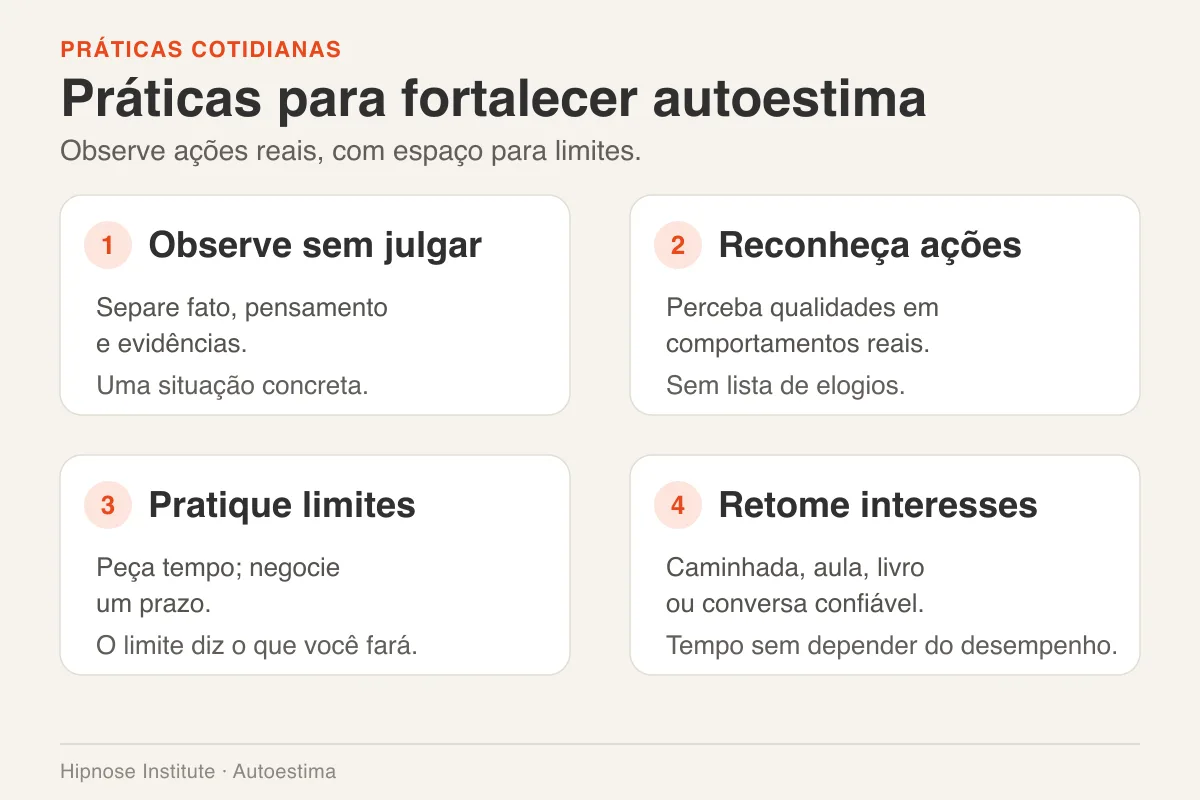 PRÁTICAS COTIDIANAS

Práticas para fortalecer autoestima

Observe ações reais, com espaço para limites.

1 Observe sem julgar

Separe fato, pensamento e evidências.

Uma situação concreta.

2 Reconheça ações

Perceba qualidades em comportamentos reais.

Sem lista de elogios.

3 Pratique limites

Peça tempo; negocie um prazo.

O limite diz o que você fará.

4 Retome interesses

Caminhada, aula, livro ou conversa confiável.

Tempo sem depender do desempenho.

Hipnose Institute · Autoestima